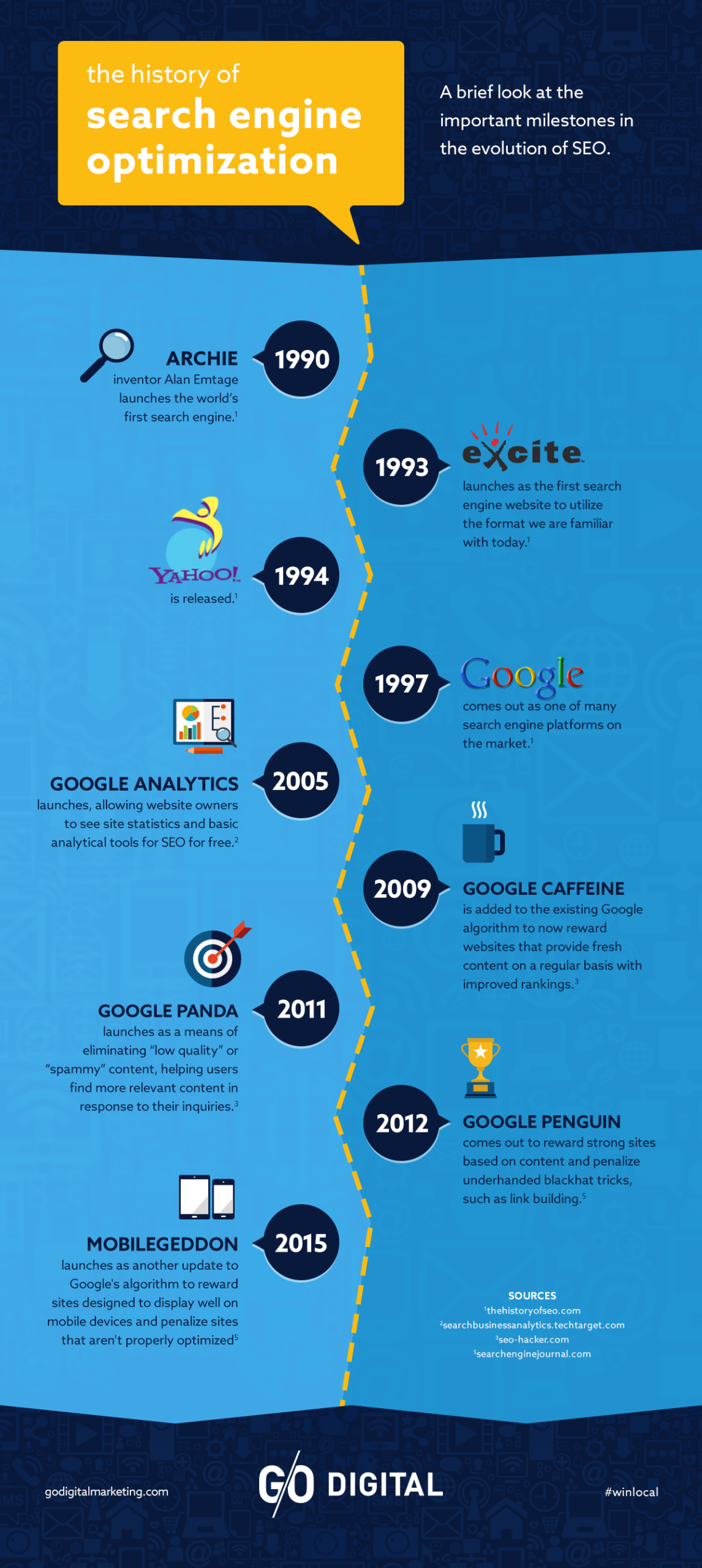 the history of
search engine optimization

A brief look at the important milestones in the evolution of SEO.

1990
ARCHIE
inventor Alan Emtage launches the world's first search engine.$^1$

1993
excite
launches as the first search engine website to utilize the format we are familiar with today.$^1$

1994
YAHOO!
is released.$^1$

1997
Google
comes out as one of many search engine platforms on the market.$^1$

2005
GOOGLE ANALYTICS
launches, allowing website owners to see site statistics and basic analytical tools for SEO for free.$^2$

2009
GOOGLE CAFFEINE
is added to the existing Google algorithm to now reward websites that provide fresh content on a regular basis with improved rankings.$^3$

2011
GOOGLE PANDA
launches as a means of eliminating "low quality" or "spammy" content, helping users find more relevant content in response to their inquiries.$^3$

2012
GOOGLE PENGUIN
comes out to reward strong sites based on content and penalize underhanded blackhat tricks, such as link building.$^5$

2015
MOBILEGEDDON
launches as another update to Google's algorithm to reward sites designed to display well on mobile devices and penalize sites that aren't properly optimized$^5$

SOURCES
$^1$thehistoryofseo.com
$^2$searchbusinessanalytics.techtarget.com
$^3$seo-hacker.com
$^5$searchenginejournal.com

godigitalmarketing.com
GO DIGITAL
#winlocal