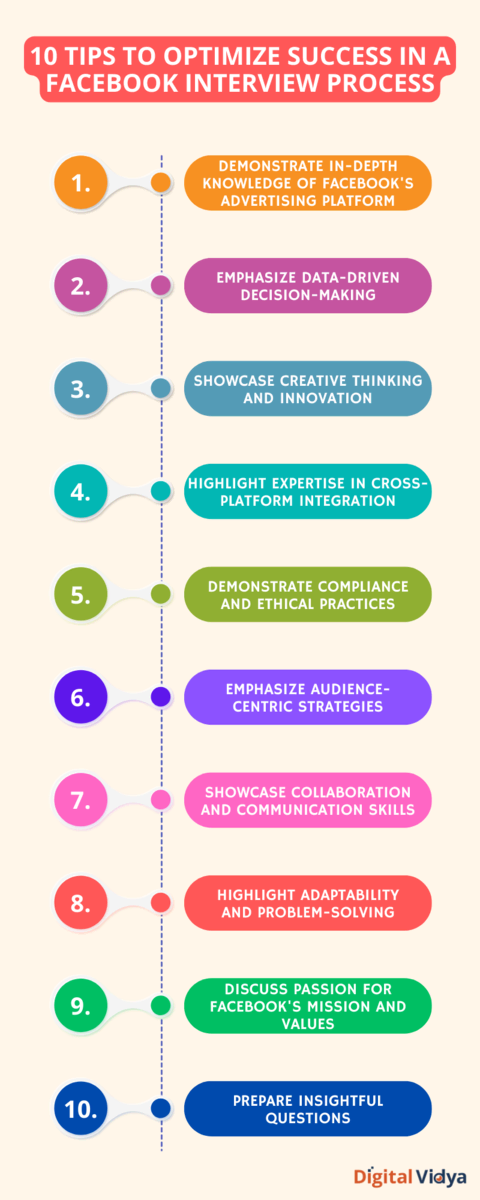 10 TIPS TO OPTIMIZE SUCCESS IN A FACEBOOK INTERVIEW PROCESS

1.
DEMONSTRATE IN-DEPTH KNOWLEDGE OF FACEBOOK'S ADVERTISING PLATFORM

2.
EMPHASIZE DATA-DRIVEN DECISION-MAKING

3.
SHOWCASE CREATIVE THINKING AND INNOVATION

4.
HIGHLIGHT EXPERTISE IN CROSS-PLATFORM INTEGRATION

5.
DEMONSTRATE COMPLIANCE AND ETHICAL PRACTICES

6.
EMPHASIZE AUDIENCE-CENTRIC STRATEGIES

7.
SHOWCASE COLLABORATION AND COMMUNICATION SKILLS

8.
HIGHLIGHT ADAPTABILITY AND PROBLEM-SOLVING

9.
DISCUSS PASSION FOR FACEBOOK'S MISSION AND VALUES

10.
PREPARE INSIGHTFUL QUESTIONS

Digital Vidya