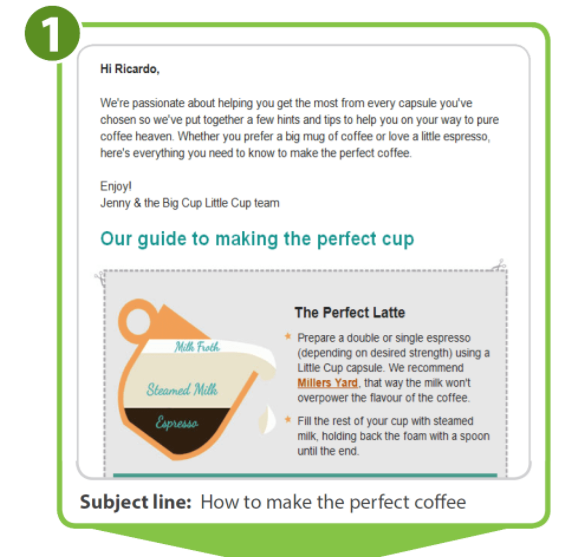 1

Hi Ricardo,

We're passionate about helping you get the most from every capsule you've chosen so we've put together a few hints and tips to help you on your way to pure coffee heaven. Whether you prefer a big mug of coffee or love a little espresso, here's everything you need to know to make the perfect coffee.

Enjoy!
Jenny & the Big Cup Little Cup team

Our guide to making the perfect cup

Milk Froth
Steamed Milk
Espresso

The Perfect Latte

Prepare a double or single espresso (depending on desired strength) using a Little Cup capsule. We recommend Millers Yard, that way the milk won't overpower the flavour of the coffee.

Fill the rest of your cup with steamed milk, holding back the foam with a spoon until the end.

Subject line: How to make the perfect coffee